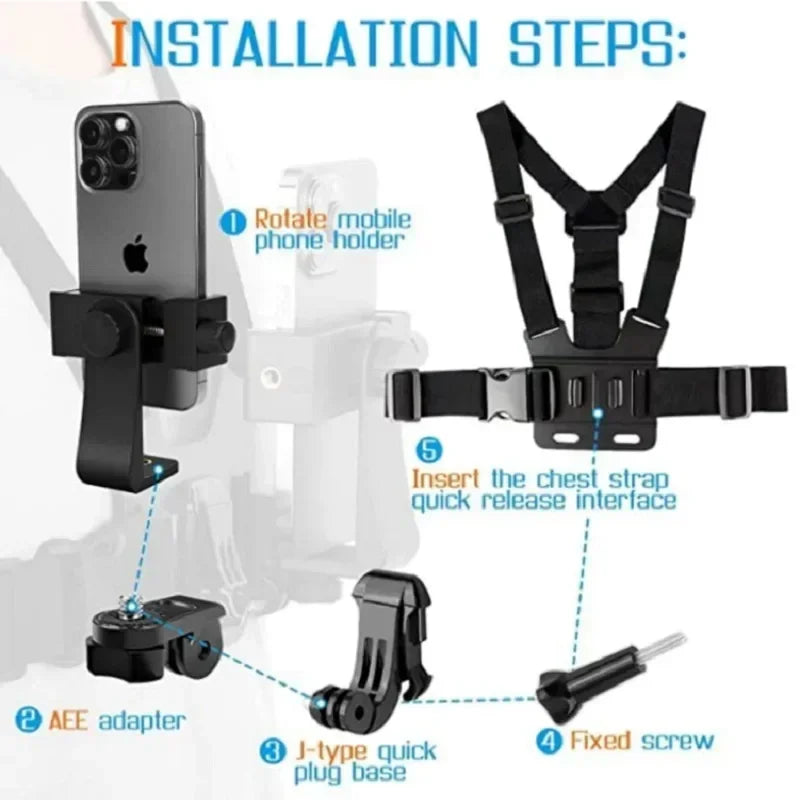 INSTALLATION STEPS:

1 Rotate mobile phone holder

5 Insert the chest strap quick release interface

2 AEE adapter

3 J-type quick plug base

4 Fixed screw