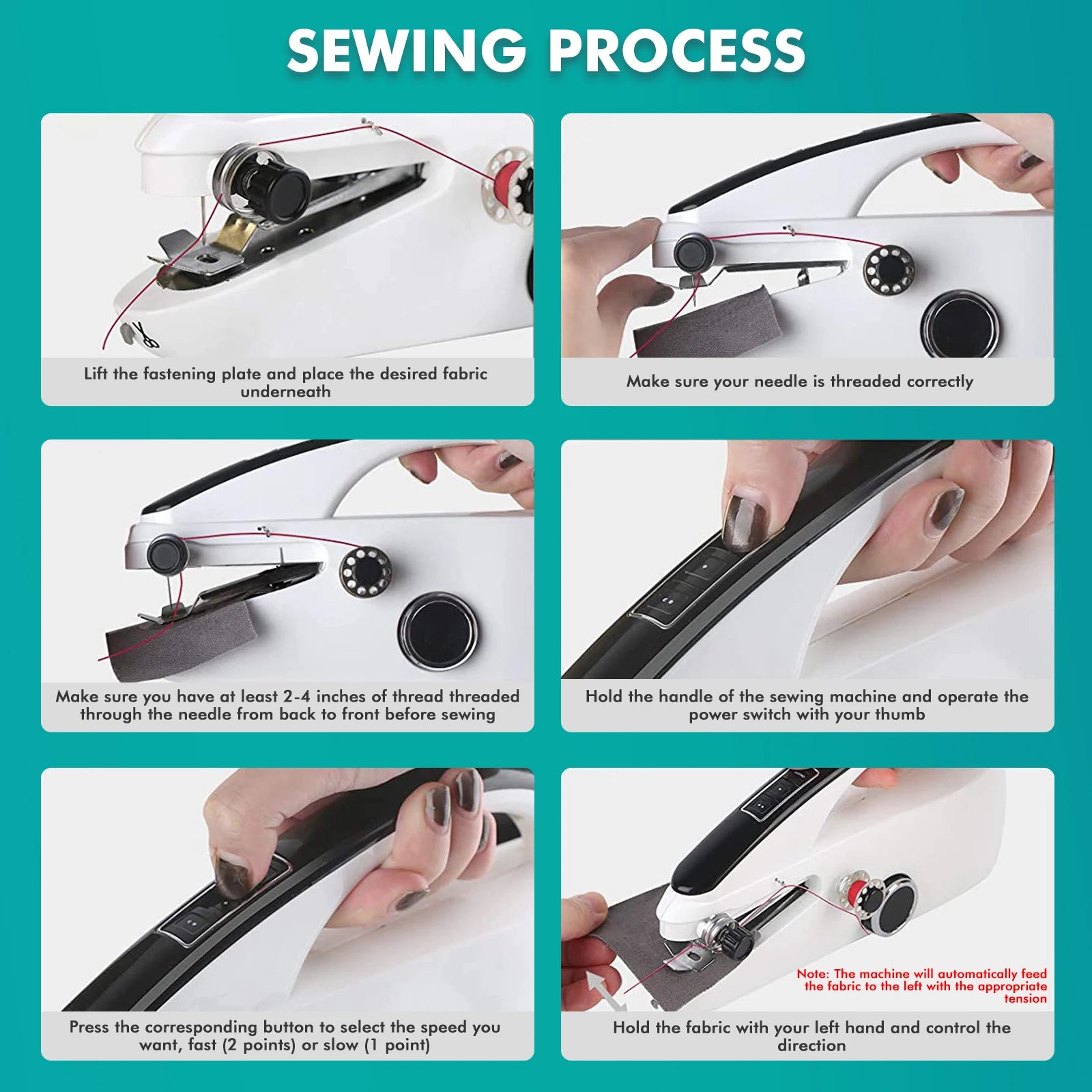 SEWING PROCESS

Lift the fastening plate and place the desired fabric underneath

Make sure your needle is threaded correctly

Make sure you have at least 2-4 inches of thread threaded through the needle from back to front before sewing

Hold the handle of the sewing machine and operate the power switch with your thumb

Press the corresponding button to select the speed you want, fast (2 points) or slow (1 point)

Note: The machine will automatically feed the fabric to the left with the appropriate tension

Hold the fabric with your left hand and control the direction