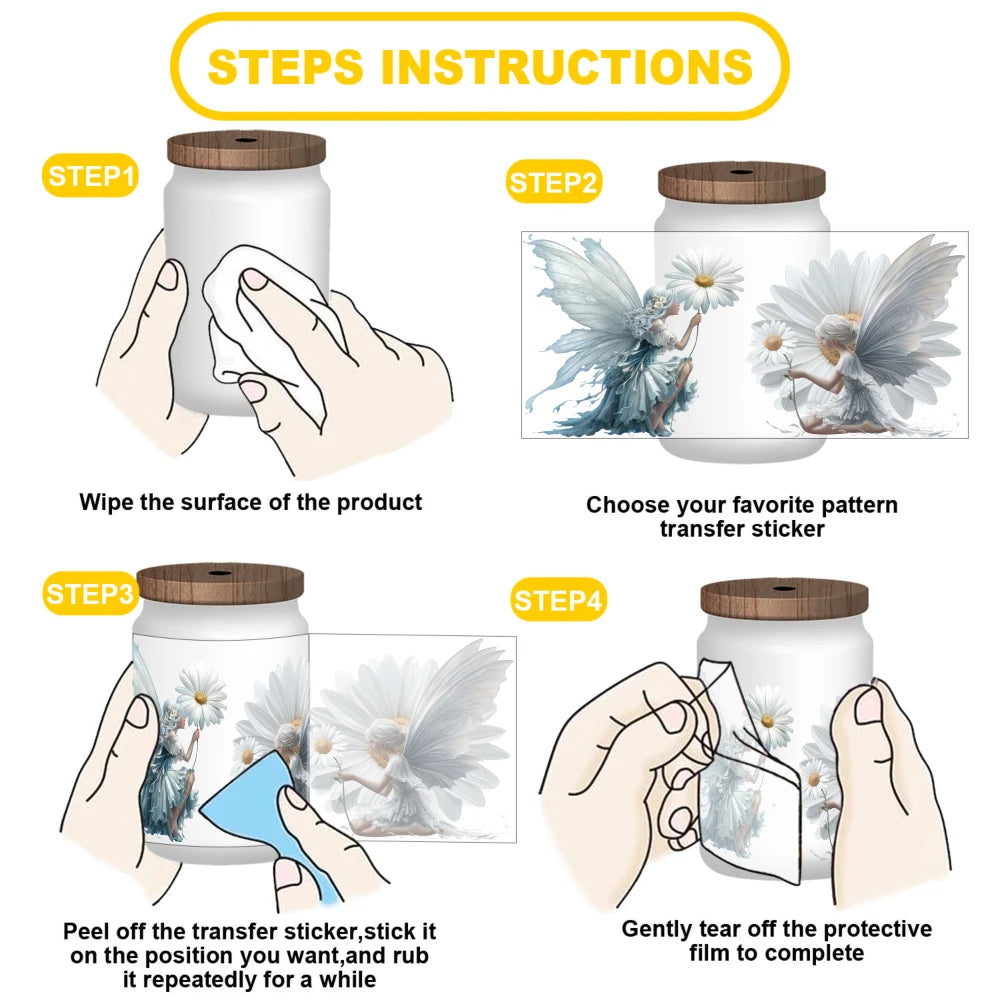 STEPS INSTRUCTIONS

STEP1

Wipe the surface of the product

STEP2

Choose your favorite pattern transfer sticker

STEP3

Peel off the transfer sticker,stick it on the position you want,and rub it repeatedly for a while

STEP4

Gently tear off the protective film to complete