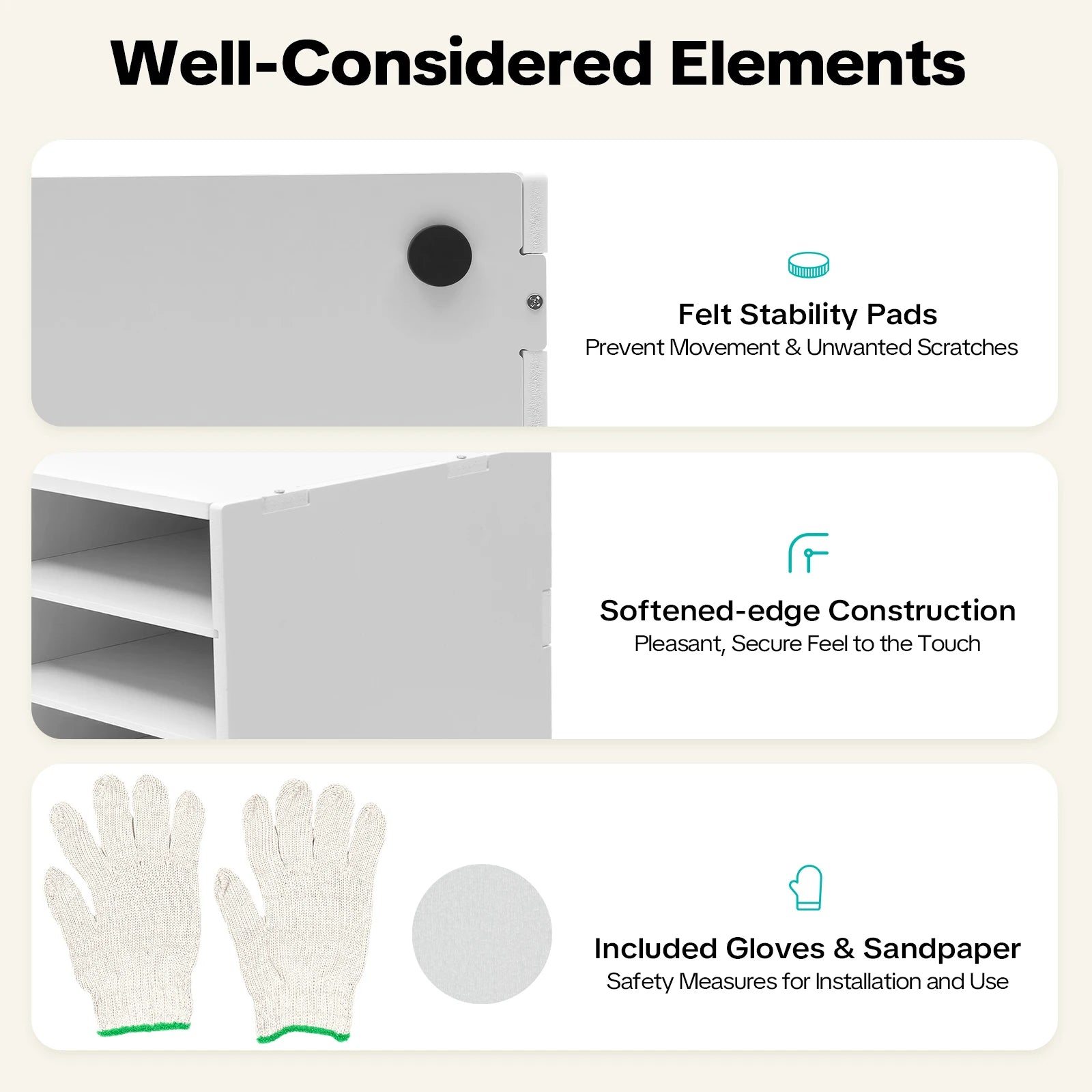 Well-Considered Elements

Felt Stability Pads
Prevent Movement & Unwanted Scratches

Softened-edge Construction
Pleasant, Secure Feel to the Touch

Included Gloves & Sandpaper
Safety Measures for Installation and Use