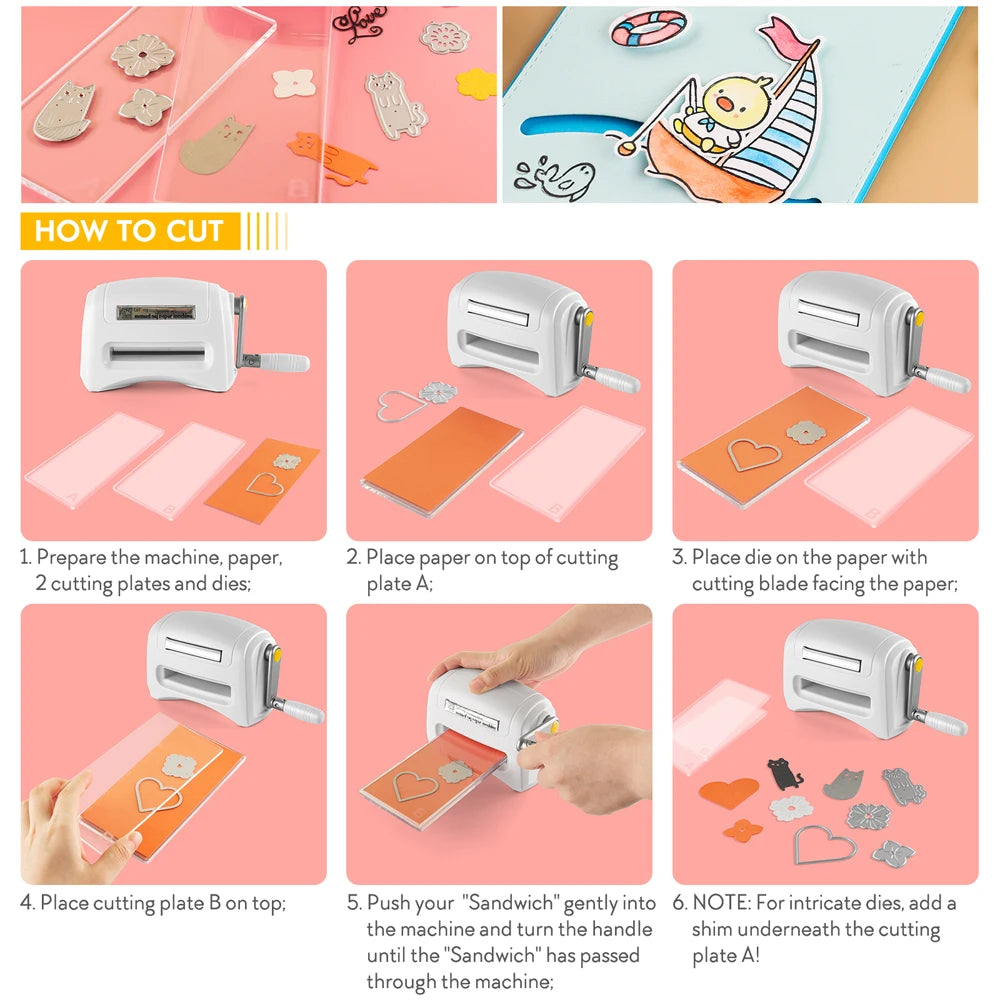 Love

HOW TO CUT

1. Prepare the machine, paper, 2 cutting plates and dies;

2. Place paper on top of cutting plate A;

3. Place die on the paper with cutting blade facing the paper;

4. Place cutting plate B on top;

5. Push your "Sandwich" gently into the machine and turn the handle until the "Sandwich" has passed through the machine;

6. NOTE: For intricate dies, add a shim underneath the cutting plate A!