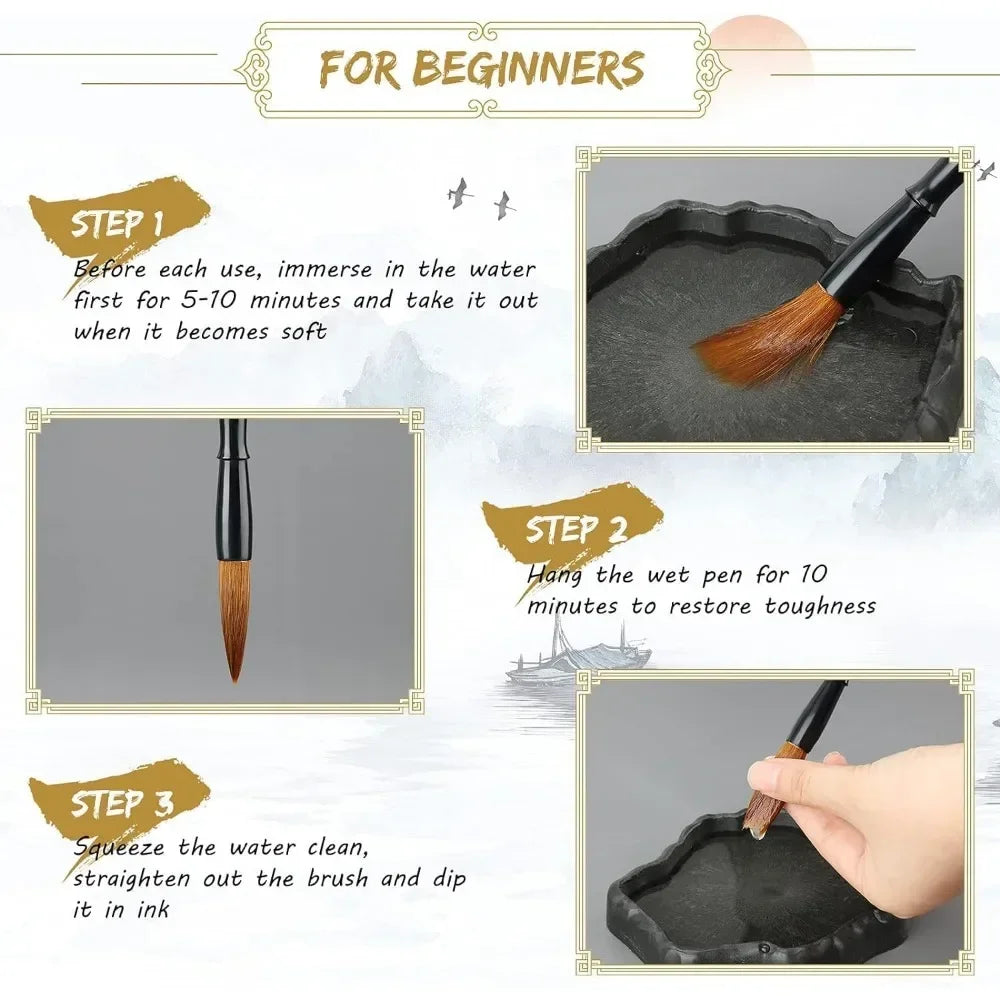 FOR BEGINNERS

STEP 1

Before each use, immerse in the water first for 5-10 minutes and take it out when it becomes soft

STEP 2

Hang the wet pen for 10 minutes to restore toughness

STEP 3

Squeeze the water clean, straighten out the brush and dip it in ink