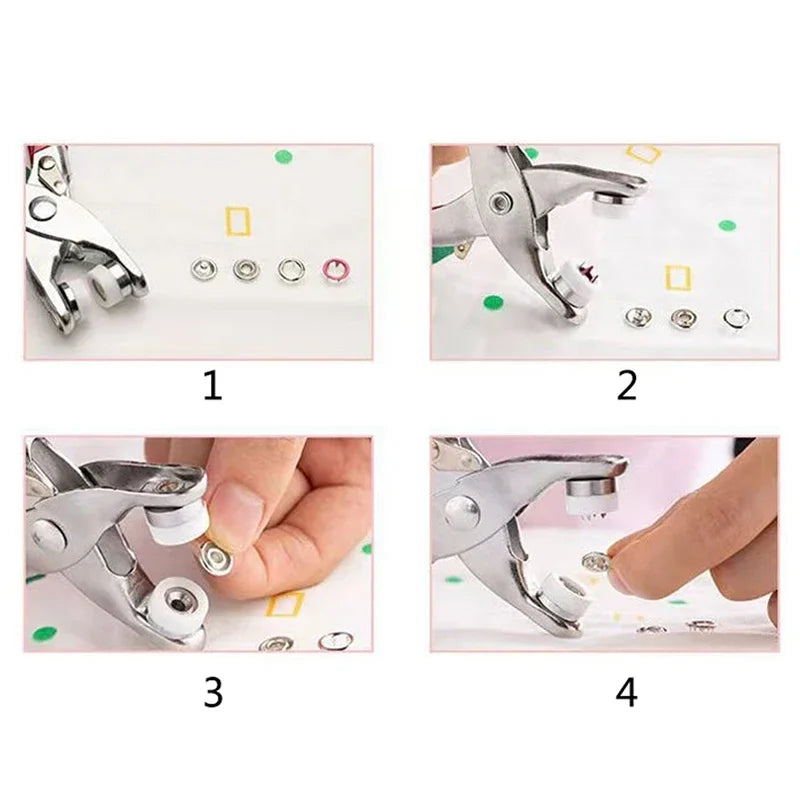 1

2

3

4