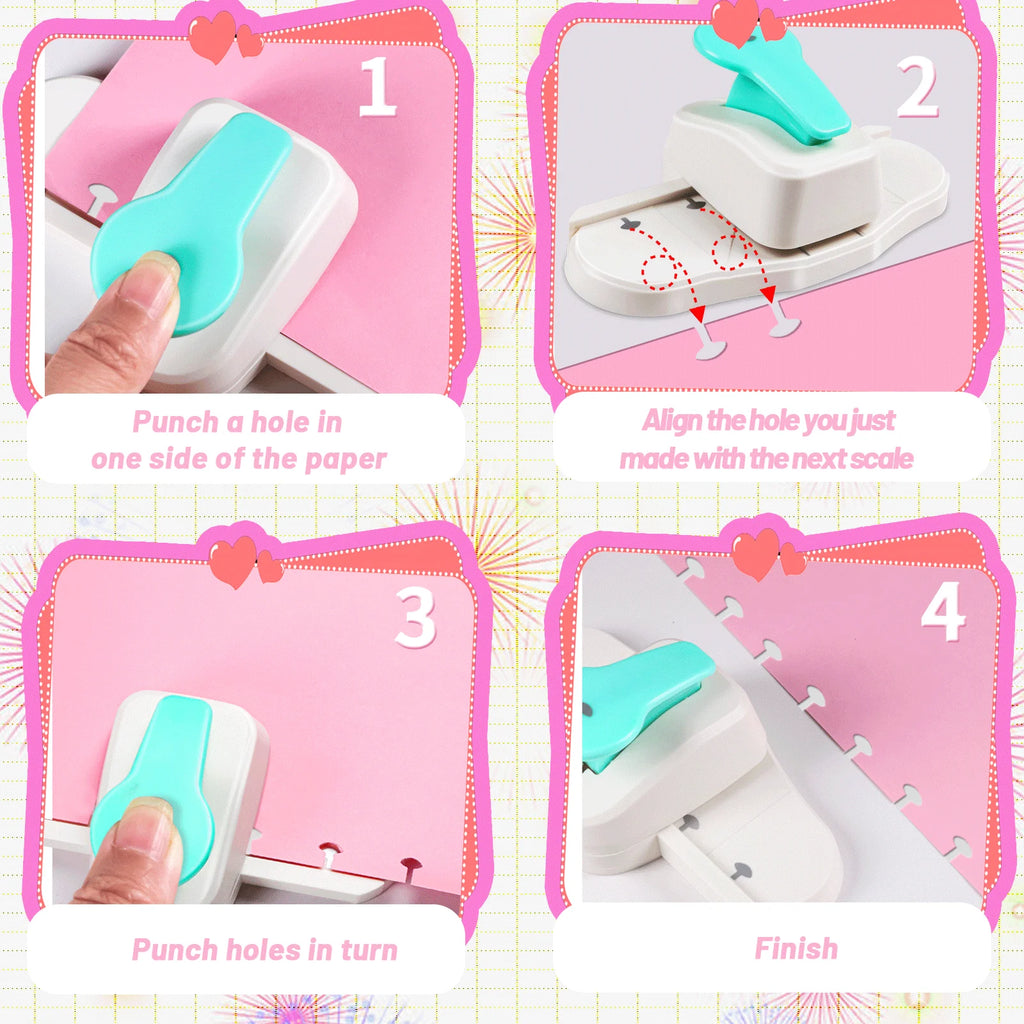 1

Punch a hole in one side of the paper

2

Align the hole you just made with the next scale

3

Punch holes in turn

4

Finish