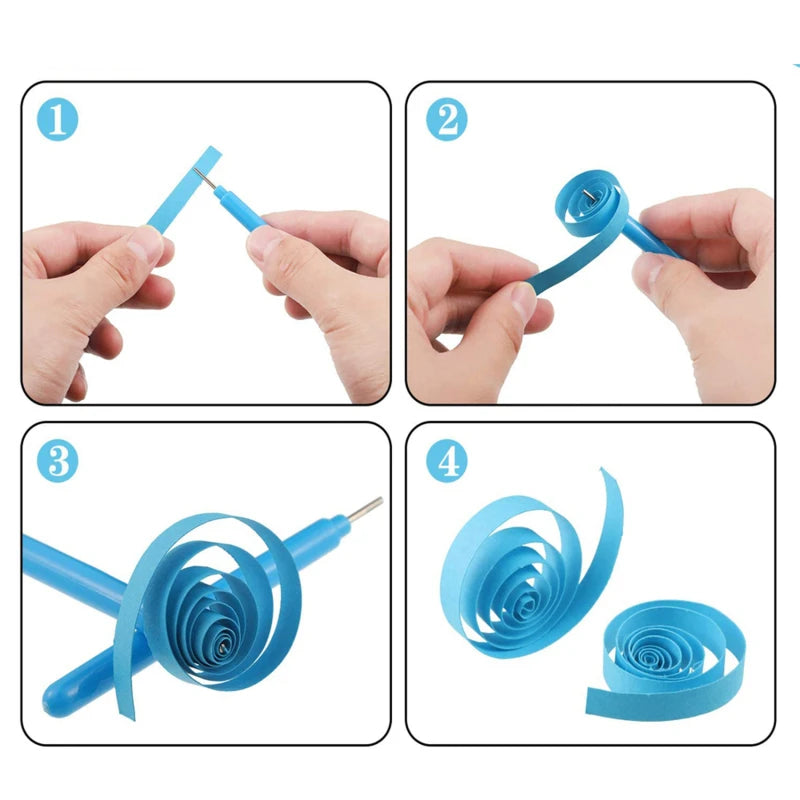 1

2

3

4