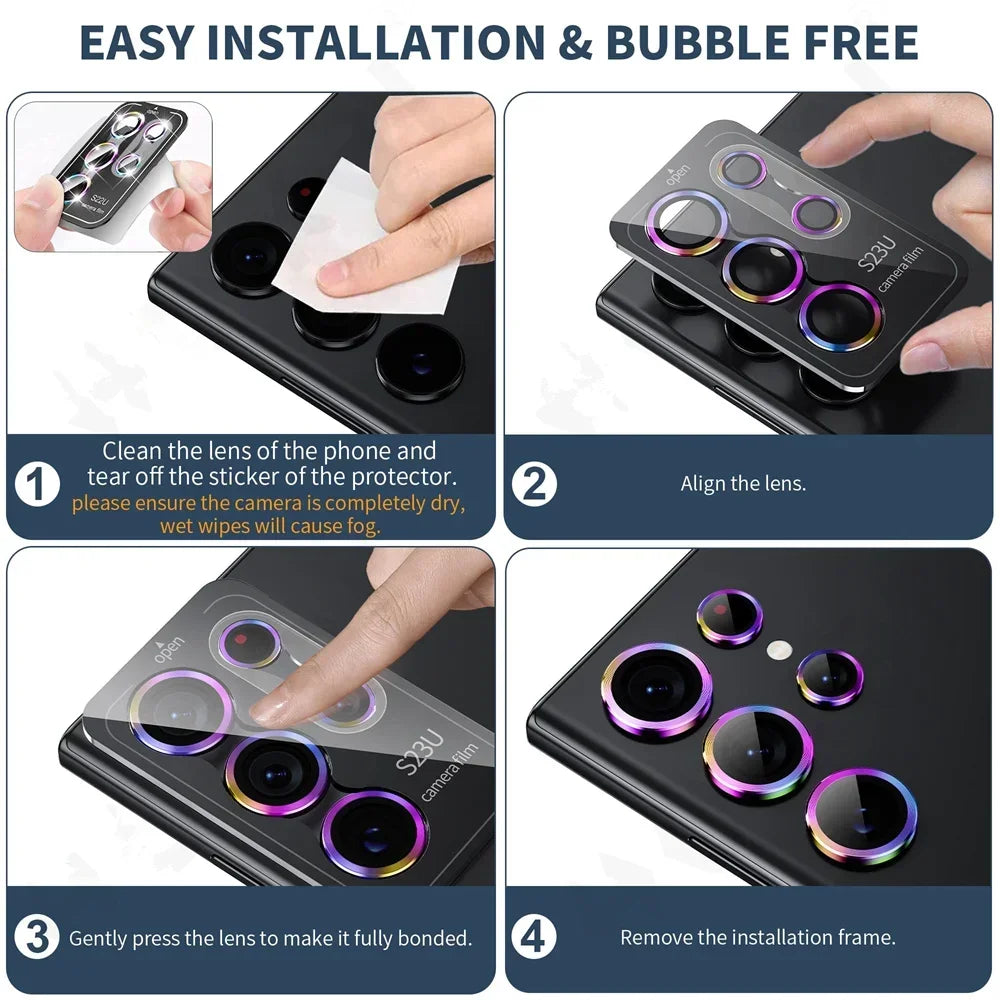 EASY INSTALLATION & BUBBLE FREE

S22U
camera film

1 Clean the lens of the phone and tear off the sticker of the protector.
please ensure the camera is completely dry, wet wipes will cause fog.

open
S23U
camera film

2 Align the lens.

open
S23U
camera film

3 Gently press the lens to make it fully bonded.

4 Remove the installation frame.